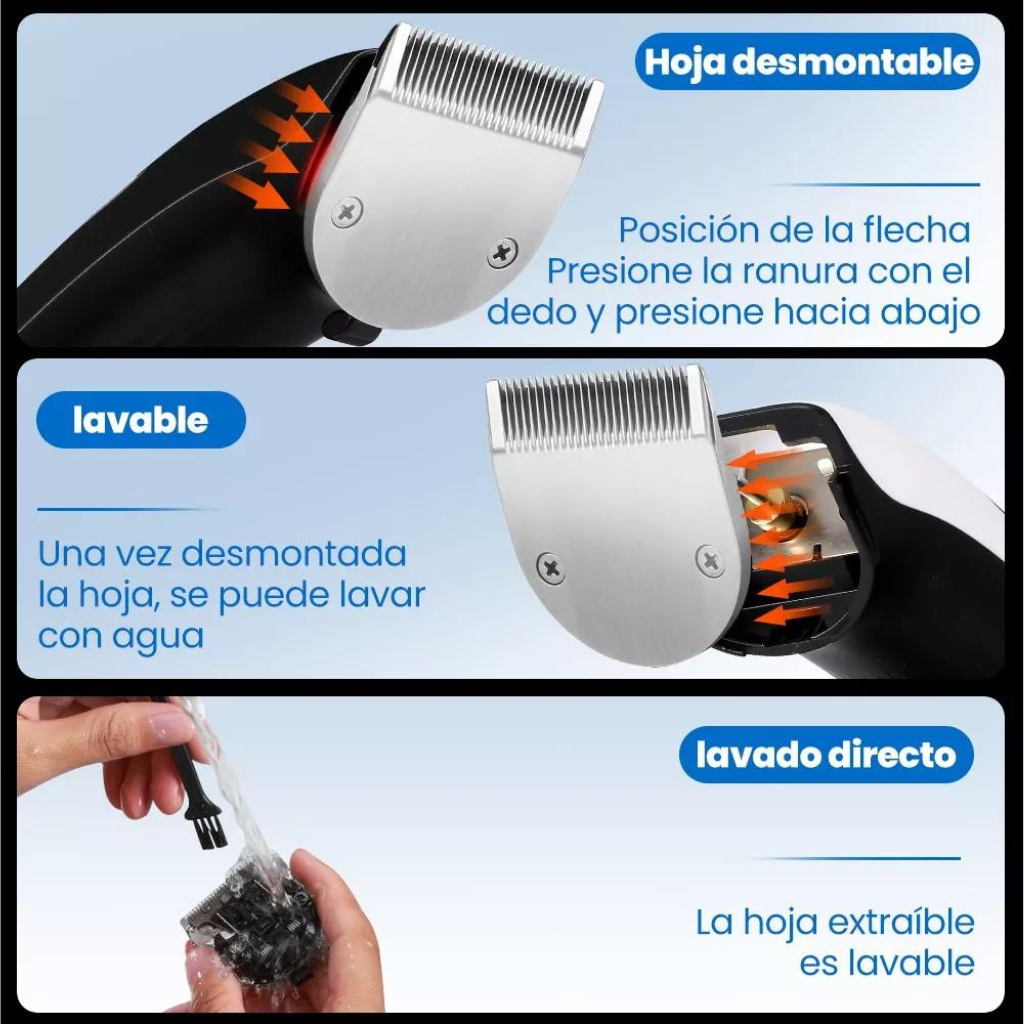 Hoja desmontable

Posición de la flecha
Presione la ranura con el dedo y presione hacia abajo

lavable

Una vez desmontada la hoja, se puede lavar con agua

lavado directo

La hoja extraíble es lavable